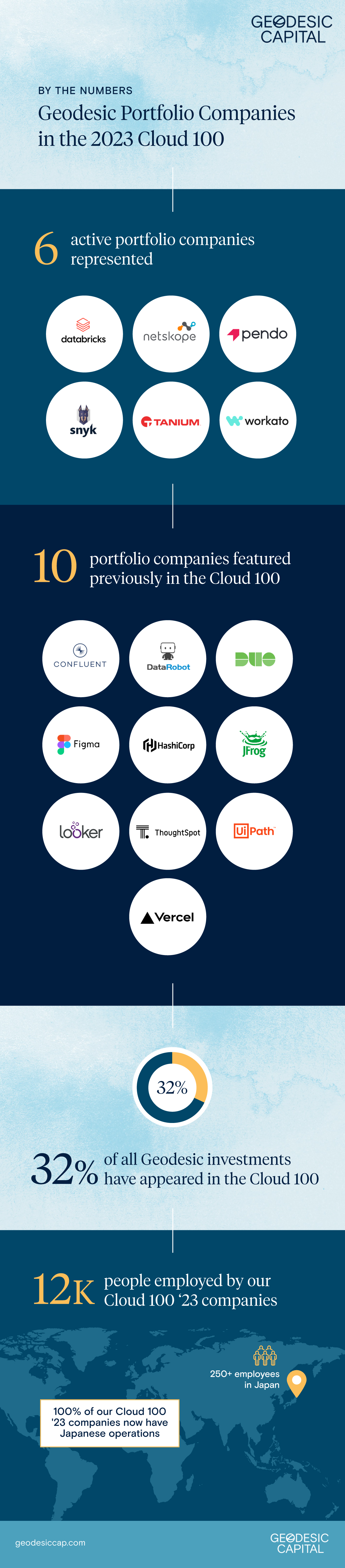 GEODESIC CAPITAL

BY THE NUMBERS

Geodesic Portfolio Companies in the 2023 Cloud 100

6 active portfolio companies represented

databricks

netskope

pendo

snyk

TANIUM

workato

10 portfolio companies featured previously in the Cloud 100

CONFLUENT

DataRobot

DUO

Figma

HashiCorp

JFrog

looker

ThoughtSpot

UiPath

Vercel

32%

32% of all Geodesic investments have appeared in the Cloud 100

12K people employed by our Cloud 100 '23 companies

250+ employees in Japan

100% of our Cloud 100 '23 companies now have Japanese operations

geodesiccap.com

GEODESIC CAPITAL